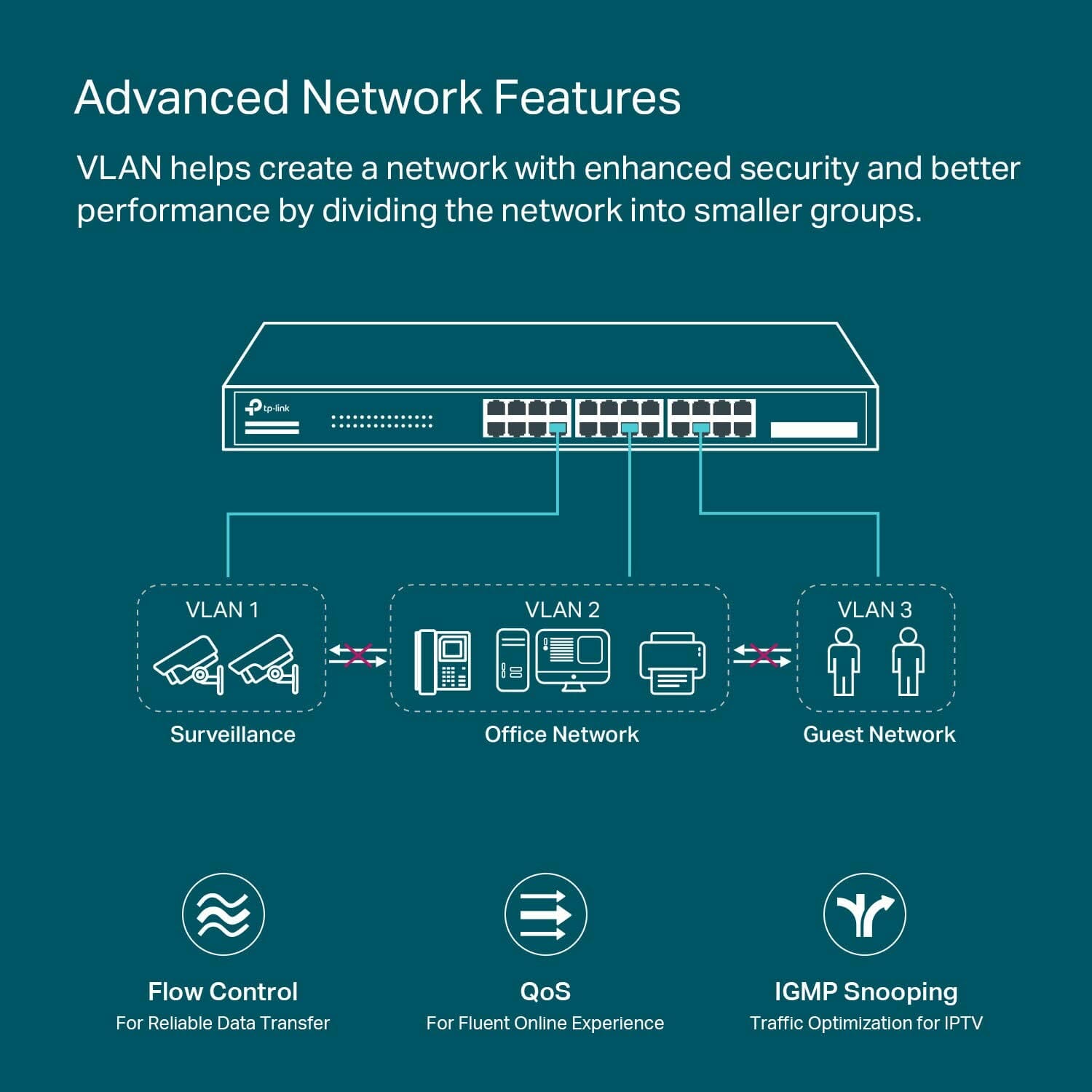 Advanced Network Features

VLAN helps create a network with enhanced security and better performance by dividing the network into smaller groups.

tp-link

VLAN 1

Surveillance

VLAN 2

Office Network

VLAN 3

Guest Network

Flow Control
For Reliable Data Transfer

QoS
For Fluent Online Experience

IGMP Snooping
Traffic Optimization for IPTV