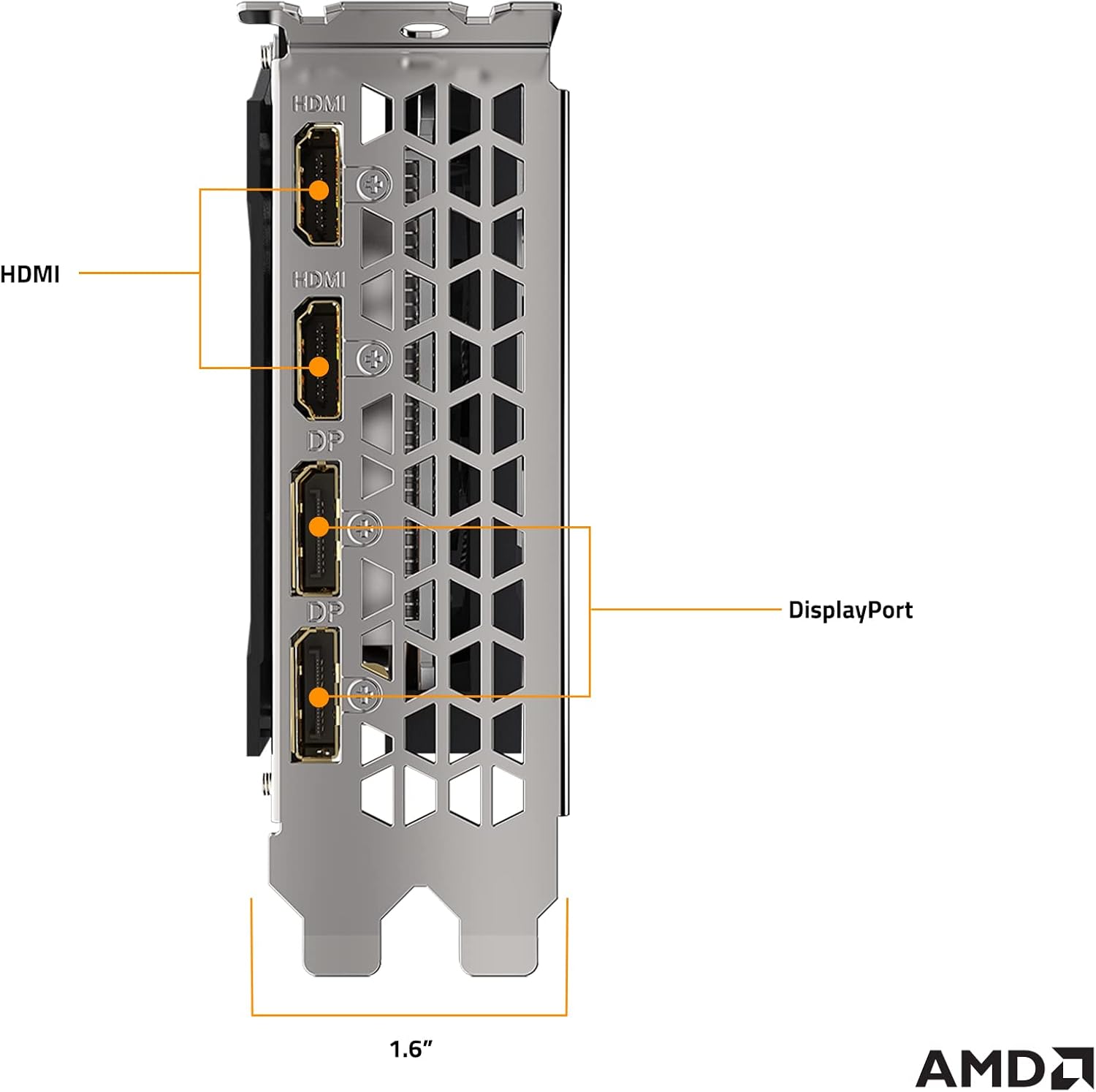 HDMI

HDMI

HDMI

DP

DP

DisplayPort

1.6”

AMD