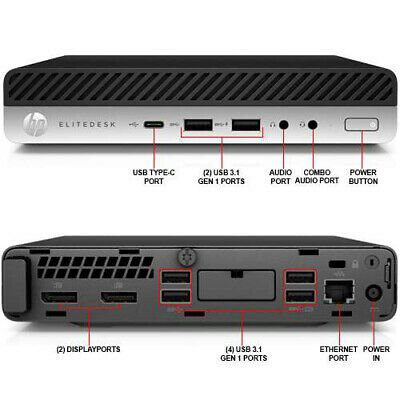 hp ELITEDESK

USB TYPE-C PORT

(2) USB 3.1 GEN 1 PORTS

AUDIO PORT

COMBO AUDIO PORT

POWER BUTTON

(2) DISPLAYPORTS

(4) USB 3.1 GEN 1 PORTS

ETHERNET PORT

POWER IN