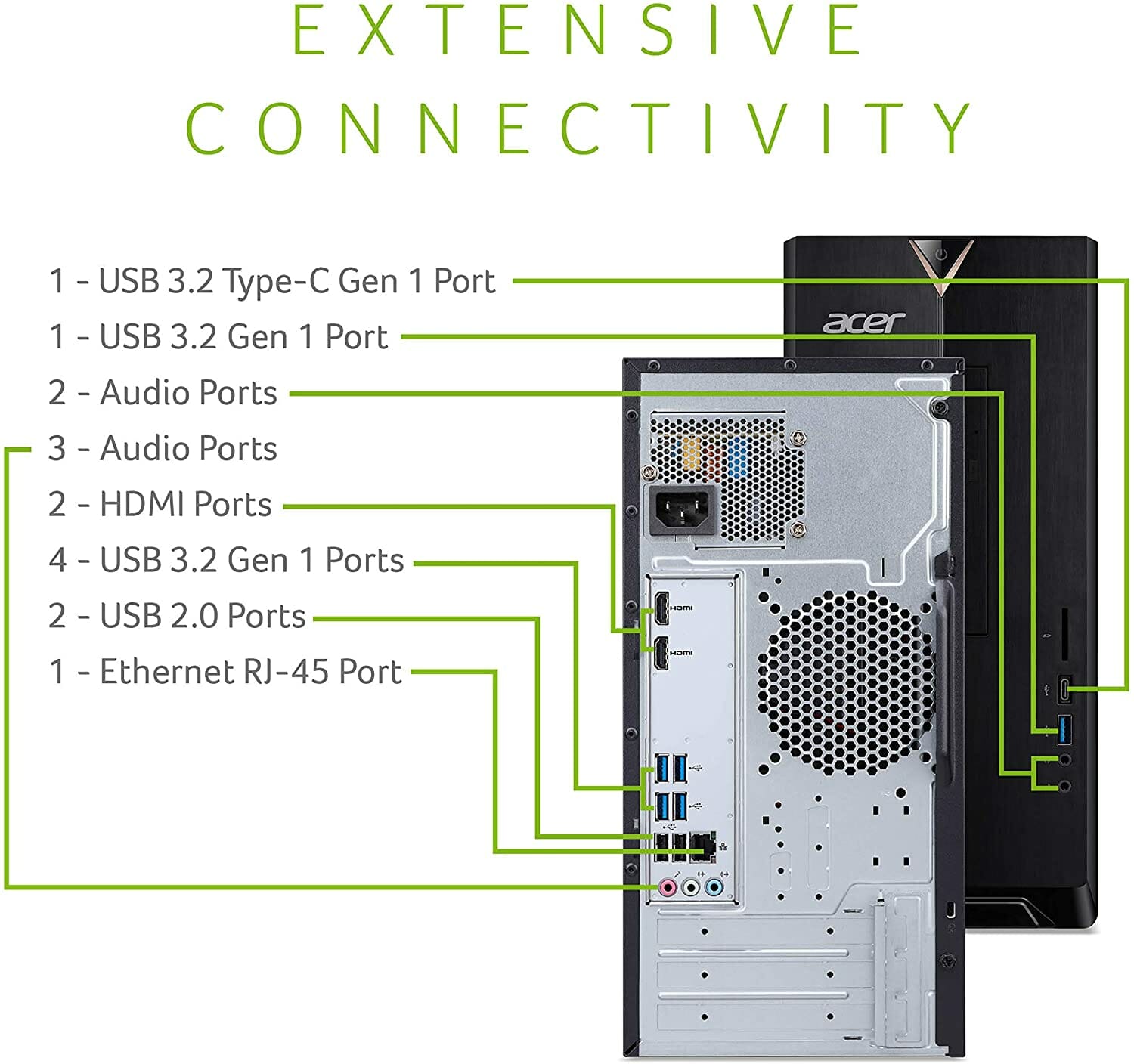 EXTENSIVE CONNECTIVITY

1 - USB 3.2 Type-C Gen 1 Port
1 - USB 3.2 Gen 1 Port
2 - Audio Ports
3 - Audio Ports
2 - HDMI Ports
4 - USB 3.2 Gen 1 Ports
2 - USB 2.0 Ports
1 - Ethernet RJ-45 Port

acer

HDMI
HDMI