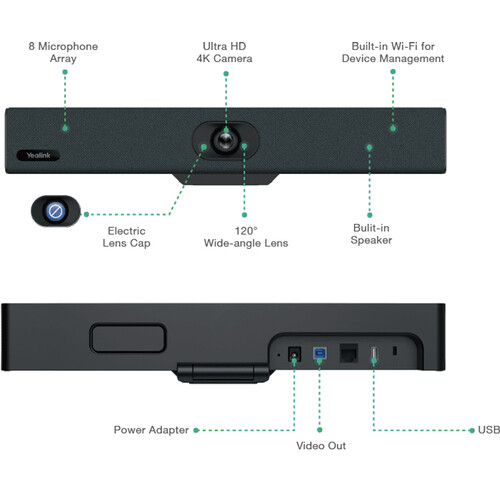 8 Microphone Array

Ultra HD 4K Camera

Built-in Wi-Fi for Device Management

Yealink

Electric Lens Cap

120° Wide-angle Lens

Bulit-in Speaker

Power Adapter

Video Out

USB